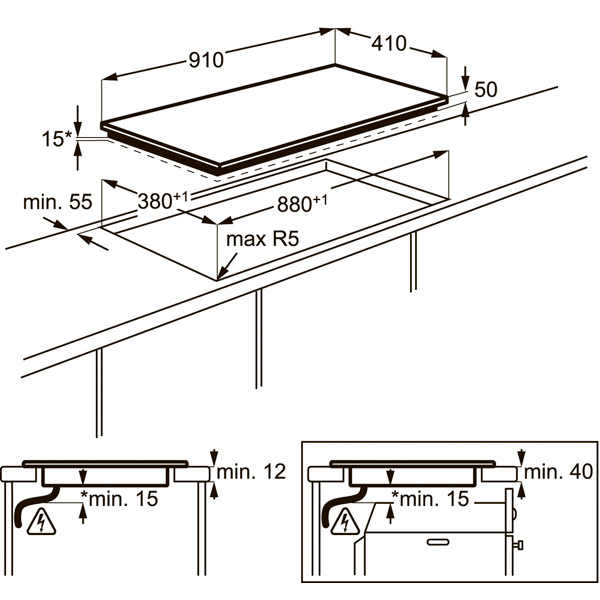 910
410
50
15*
min. 55
$380^{+1}$
$880^{+1}$
max R5
min. 12
*min. 15
min. 40
*min. 15